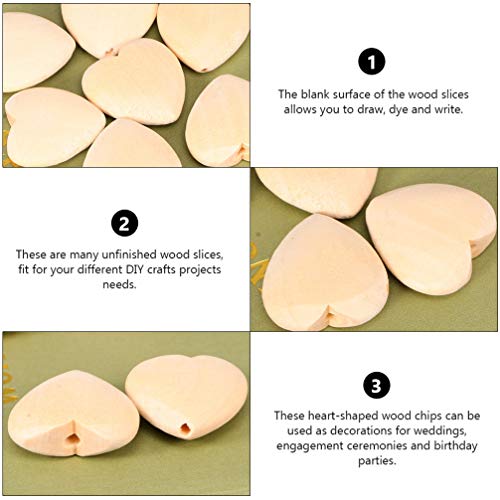 1

The blank surface of the wood slices allows you to draw, dye and write.

2

These are many unfinished wood slices, fit for your different DIY crafts projects needs.

3

These heart-shaped wood chips can be used as decorations for weddings, engagement ceremonies and birthday parties.