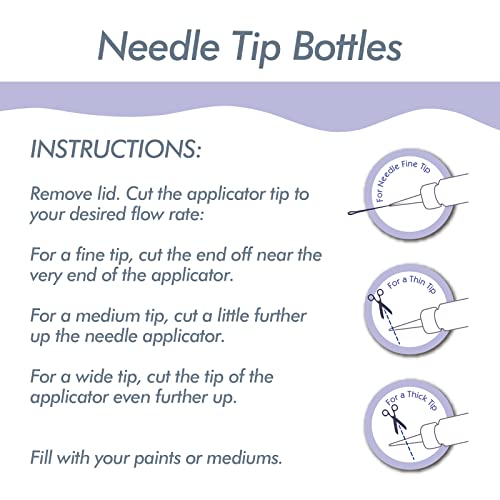 Needle Tip Bottles

INSTRUCTIONS:

Remove lid. Cut the applicator tip to your desired flow rate:

For a fine tip, cut the end off near the very end of the applicator.

For a medium tip, cut a little further up the needle applicator.

For a wide tip, cut the tip of the applicator even further up.

Fill with your paints or mediums.

For Needle Fine Tip

For a Thin Tip

For a Thick Tip