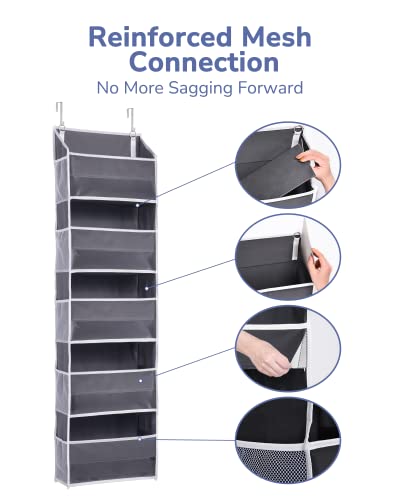 Reinforced Mesh Connection
No More Sagging Forward