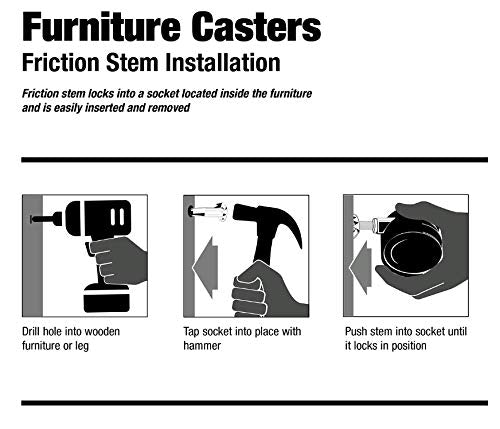 Furniture Casters
Friction Stem Installation

Friction stem locks into a socket located inside the furniture and is easily inserted and removed

Drill hole into wooden furniture or leg

Tap socket into place with hammer

Push stem into socket until it locks in position