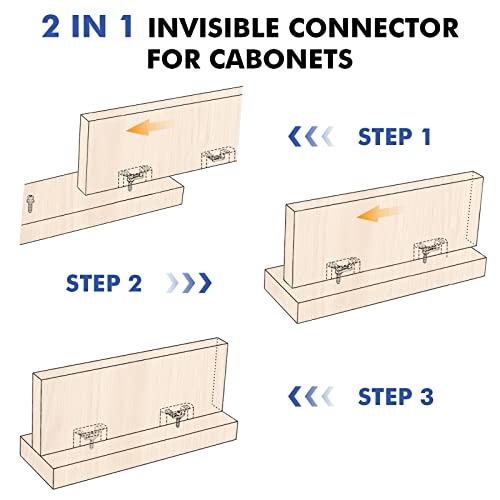 2 IN 1 INVISIBLE CONNECTOR FOR CABONETS

STEP 1

STEP 2

STEP 3