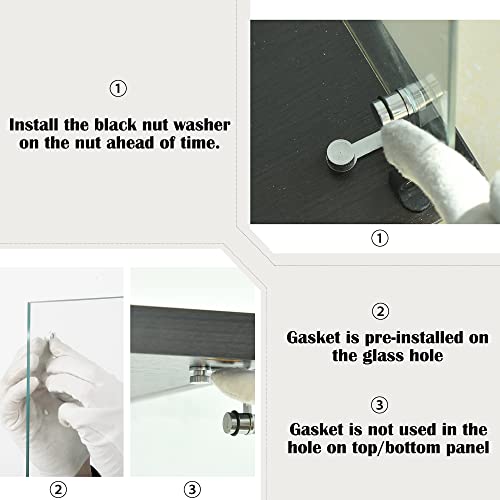 ①

Install the black nut washer on the nut ahead of time.

①

②

③

②

Gasket is pre-installed on the glass hole

③

Gasket is not used in the hole on top/bottom panel