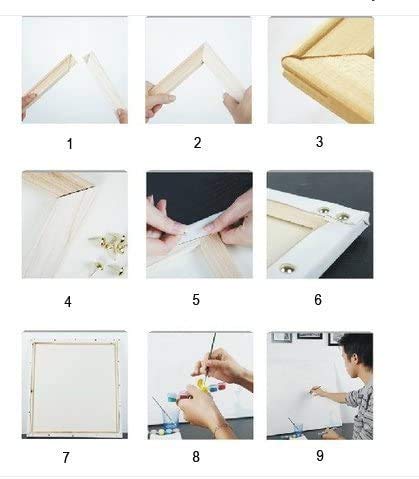 1

2

3

4

5

6

7

8

9