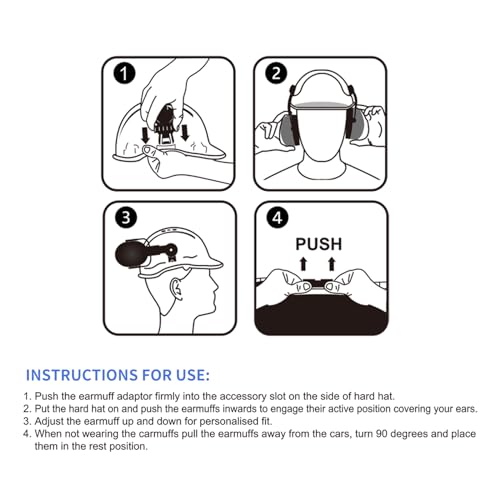 1

2

3

4

PUSH

INSTRUCTIONS FOR USE:

1. Push the earmuff adaptor firmly into the accessory slot on the side of hard hat.
2. Put the hard hat on and push the earmuffs inwards to engage their active position covering your ears.
3. Adjust the earmuff up and down for personalised fit.
4. When not wearing the carmuffs pull the earmuffs away from the cars, turn 90 degrees and place them in the rest position.