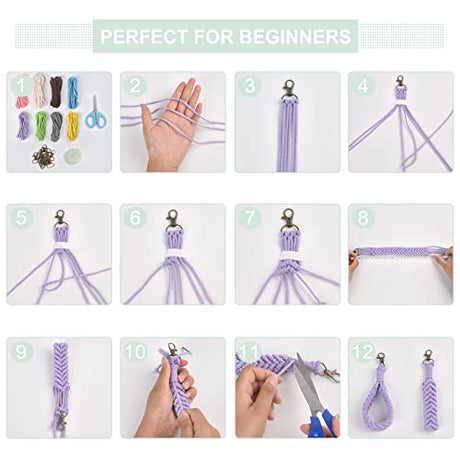 PERFECT FOR BEGINNERS

1

2

3

4

5

6

7

8

9

10

11

12