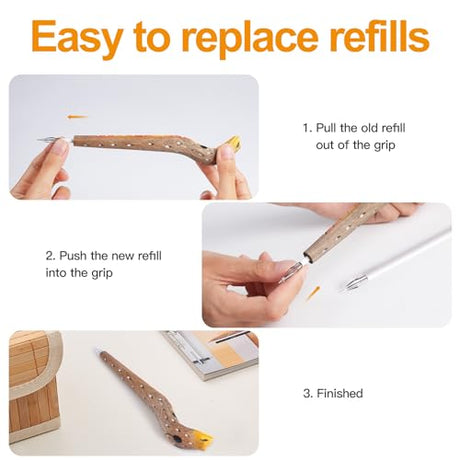 Easy to replace refills

1. Pull the old refill out of the grip

2. Push the new refill into the grip

3. Finished