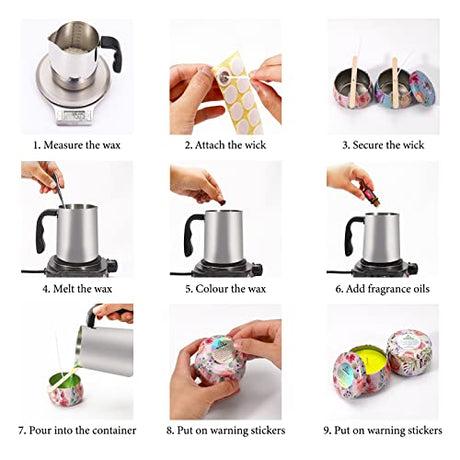 1. Measure the wax

2. Attach the wick

3. Secure the wick

4. Melt the wax

5. Colour the wax

6. Add fragrance oils

7. Pour into the container

8. Put on warning stickers

9. Put on warning stickers