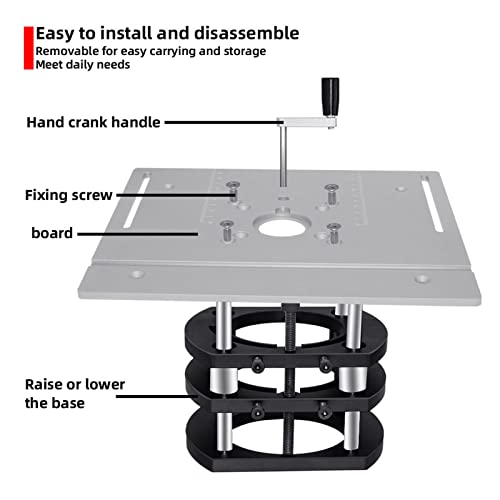 Easy to install and disassemble
Removable for easy carrying and storage
Meet daily needs

Hand crank handle

Fixing screw

board

Raise or lower the base