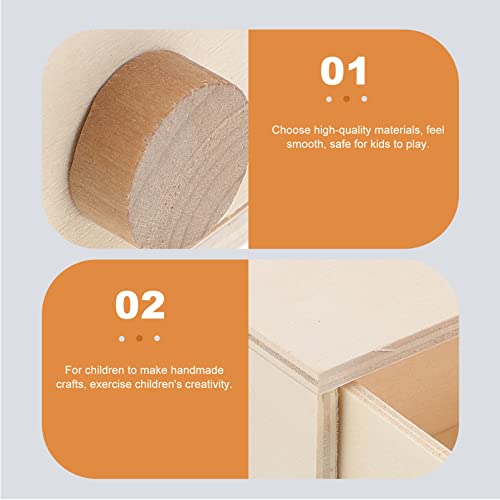 01

Choose high-quality materials, feel smooth, safe for kids to play.

02

For children to make handmade crafts, exercise children's creativity.