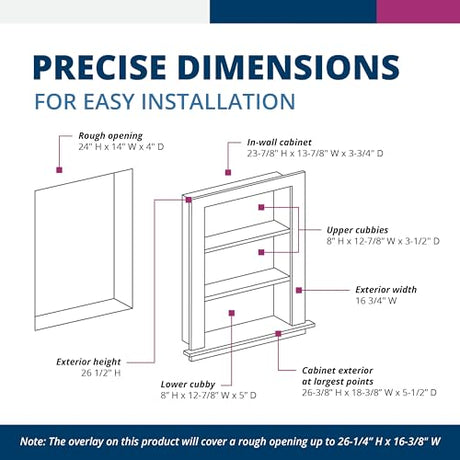 PRECISE DIMENSIONS
FOR EASY INSTALLATION

Rough opening
24" H x 14" W x 4" D

In-wall cabinet
23-7/8" H x 13-7/8" W x 3-3/4" D

Upper cubbies
8" H x 12-7/8" W x 3-1/2" D

Exterior width
16 3/4" W

Exterior height
26 1/2" H

Lower cubby
8" H x 12-7/8" W x 5" D

Cabinet exterior at largest points
26-3/8" H x 18-3/8" W x 5-1/2" D

Note: The overlay on this product will cover a rough opening up to 26-1/4" H x 16-3/8" W