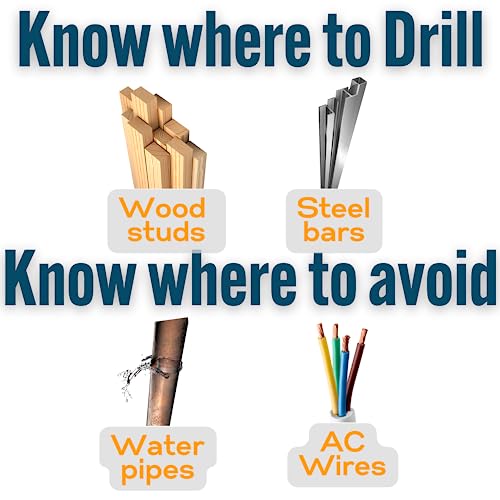 Know where to Drill

Wood studs

Steel bars

Know where to avoid

Water pipes

AC Wires