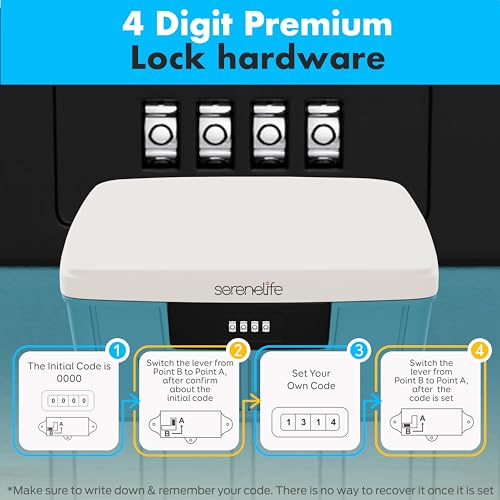 4 Digit Premium
Lock hardware

serenelife

1
The Initial Code is 0000

0 0 0 0

A
B

2
Switch the lever from Point B to Point A, after confirm about the initial code

A
B

3
Set Your Own Code

1 3 1 4

4
Switch the lever from Point B to Point A, after the code is set

A
B

*Make sure to write down & remember your code. There is no way to recover it once it is set