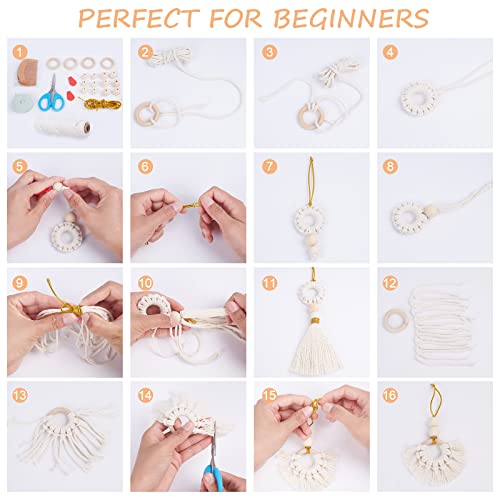 PERFECT FOR BEGINNERS

1

2

3

4

5

6

7

8

9

10

11

12

13

14

15

16