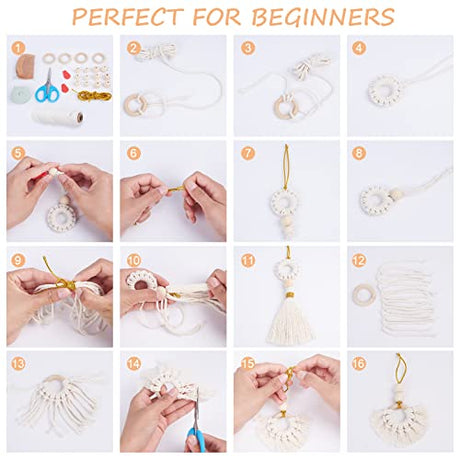 PERFECT FOR BEGINNERS

1

2

3

4

5

6

7

8

9

10

11

12

13

14

15

16