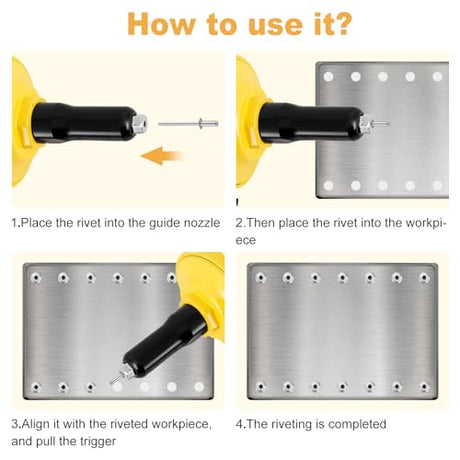 How to use it?

1.Place the rivet into the guide nozzle

2.Then place the rivet into the workpiece

3.Align it with the riveted workpiece, and pull the trigger

4.The riveting is completed