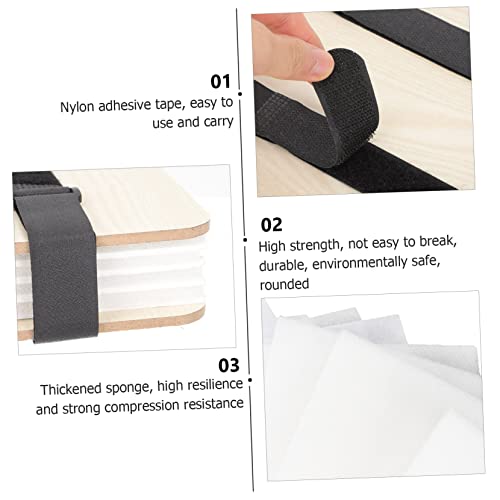 01
Nylon adhesive tape, easy to use and carry

02
High strength, not easy to break, durable, environmentally safe, rounded

03
Thickened sponge, high resilience and strong compression resistance