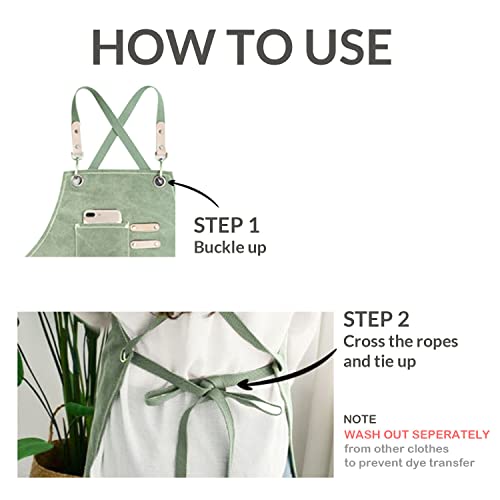 HOW TO USE

STEP 1
Buckle up

STEP 2
Cross the ropes and tie up

NOTE
WASH OUT SEPERATELY
from other clothes
to prevent dye transfer