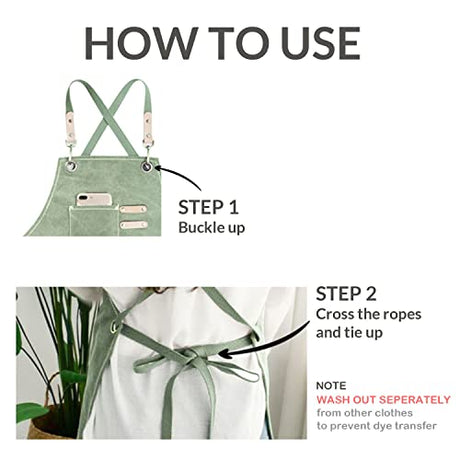 HOW TO USE

STEP 1
Buckle up

STEP 2
Cross the ropes and tie up

NOTE
WASH OUT SEPERATELY
from other clothes
to prevent dye transfer