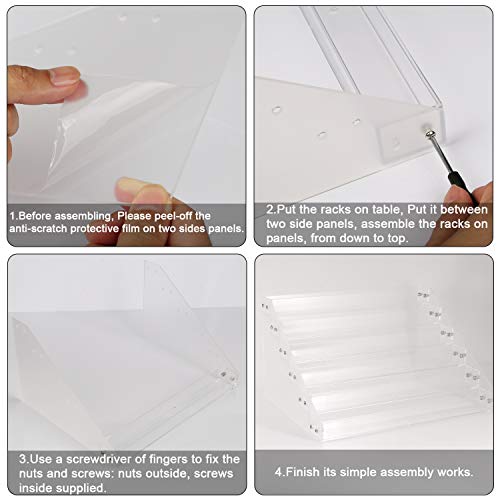 1.Before assembling, Please peel-off the anti-scratch protective film on two sides panels.

2.Put the racks on table, Put it between two side panels, assemble the racks on panels, from down to top.

3.Use a screwdriver of fingers to fix the nuts and screws: nuts outside, screws inside supplied.

4.Finish its simple assembly works.