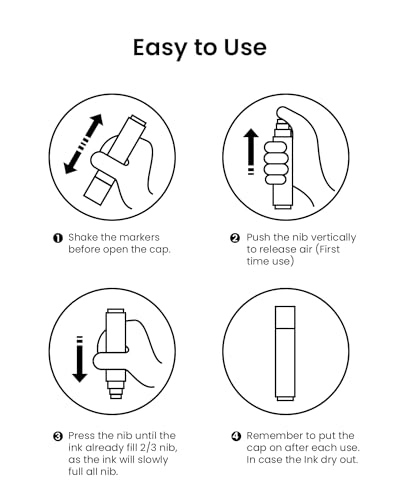 Easy to Use

❶ Shake the markers before open the cap.

❷ Push the nib vertically to release air (First time use)

❸ Press the nib until the ink already fill 2/3 nib, as the ink will slowly full all nib.

❹ Remember to put the cap on after each use. In case the Ink dry out.