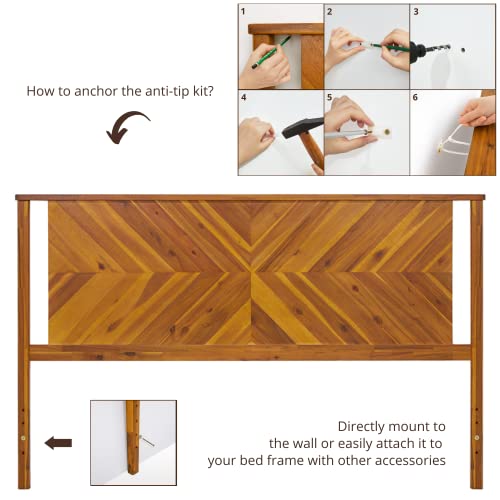 How to anchor the anti-tip kit?

1
2
3
4
5
6

Directly mount to the wall or easily attach it to your bed frame with other accessories