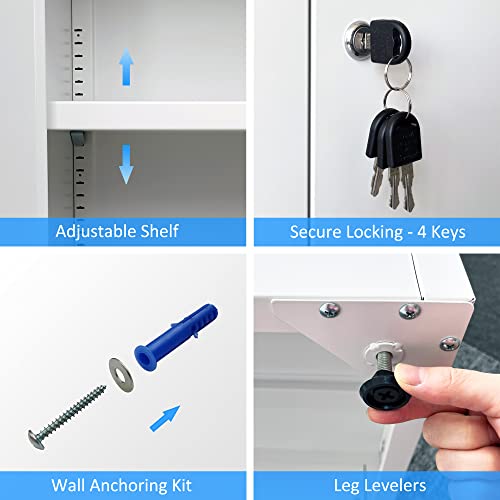 Adjustable Shelf

Secure Locking - 4 Keys

Wall Anchoring Kit

Leg Levelers