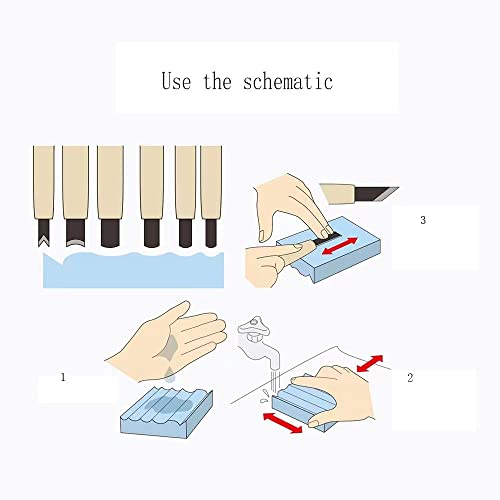 Use the schematic

3

1

2