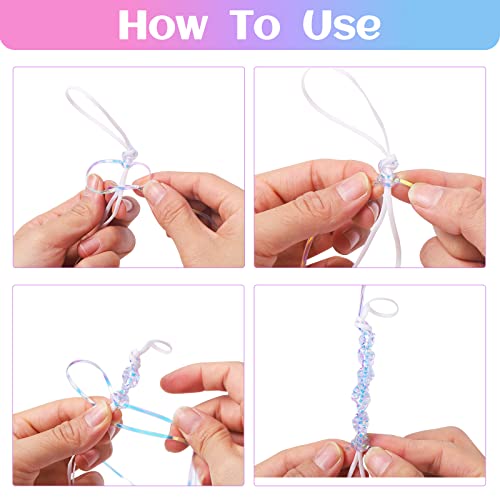 How To Use