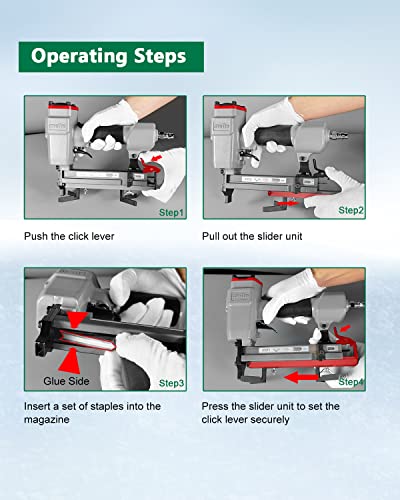 Operating Steps

Step1

Push the click lever

Step2

Pull out the slider unit

Glue Side

Step3

Insert a set of staples into the magazine

Step4

Press the slider unit to set the click lever securely