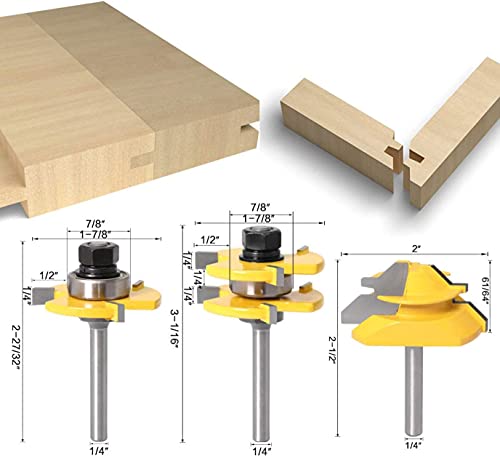 7/8"
1-7/8"
1/2"
1/4"
2-27/32"
1/4"

7/8"
1-7/8"
1/2"
1/4"
1/4"
1/4"
3-1/16"
1/4"

2"
61/64"
2-1/2"
1/4"