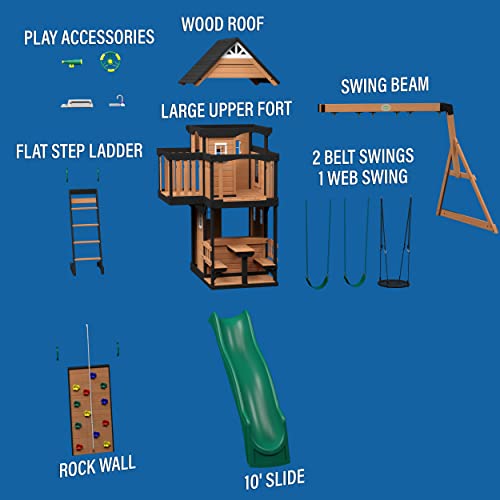 PLAY ACCESSORIES

WOOD ROOF

SWING BEAM

LARGE UPPER FORT

FLAT STEP LADDER

2 BELT SWINGS
1 WEB SWING

ROCK WALL

10' SLIDE