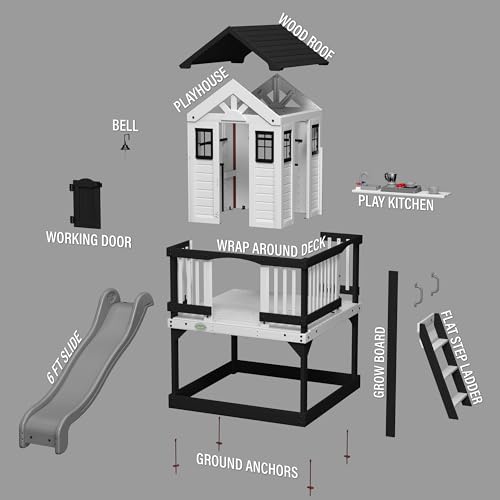 WOOD ROOF

PLAYHOUSE

BELL

PLAY KITCHEN

WORKING DOOR

WRAP AROUND DECK

6 FT SLIDE

GROW BOARD

FLAT STEP LADDER

GROUND ANCHORS