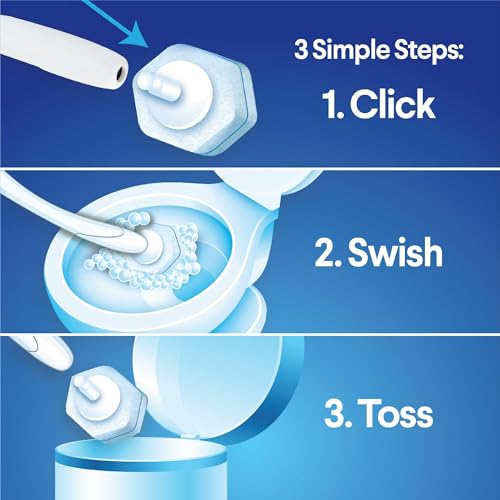 3 Simple Steps:

1. Click

2. Swish

3. Toss