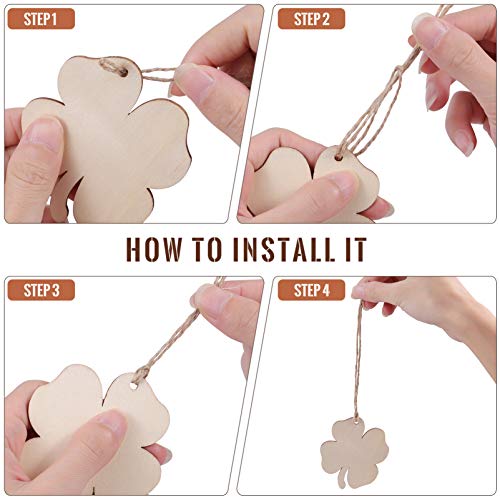 STEP 1

STEP 2

HOW TO INSTALL IT

STEP 3

STEP 4