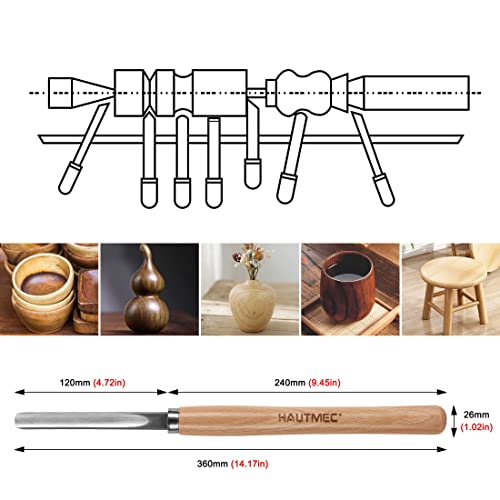 120mm (4.72in)

240mm (9.45in)

HAUTMEC

26mm (1.02in)

360mm (14.17in)