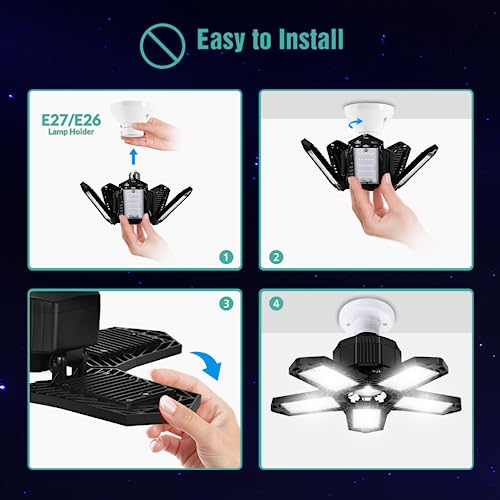 Easy to Install

E27/E26
Lamp Holder

1

2

3

4