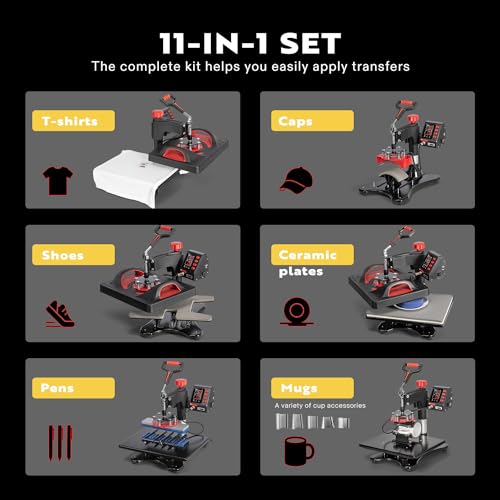 11-IN-1 SET
The complete kit helps you easily apply transfers

T-shirts

Caps

Shoes

Ceramic plates

Pens

Mugs
A variety of cup accessories