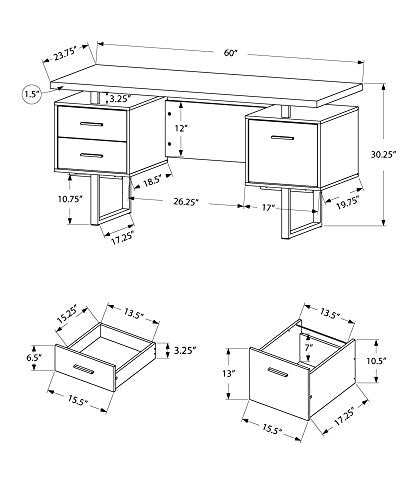 23.75"
60"
1.5"
3.25"
12"
30.25"
18.5"
10.75"
26.25"
17"
19.75"
17.25"

15.25"
13.5"
6.5"
3.25"
15.5"

13.5"
7"
13"
10.5"
15.5"
17.25"