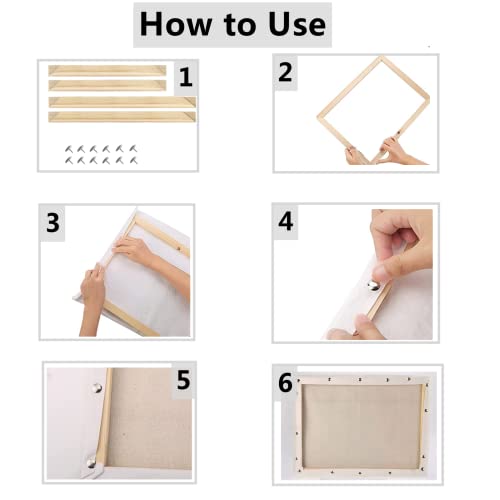 How to Use

1

2

3

4

5

6