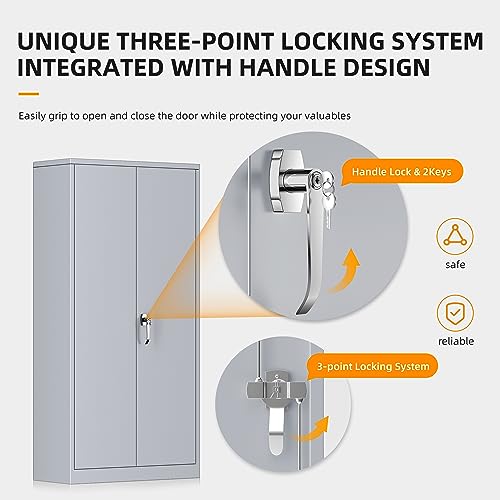 UNIQUE THREE-POINT LOCKING SYSTEM INTEGRATED WITH HANDLE DESIGN

Easily grip to open and close the door while protecting your valuables

Handle Lock & 2Keys

safe

reliable

3-point Locking System