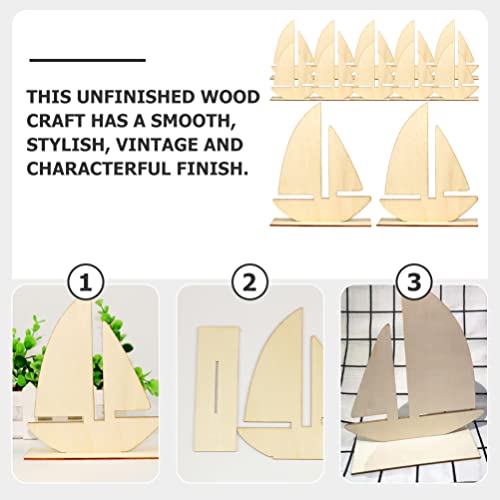 THIS UNFINISHED WOOD CRAFT HAS A SMOOTH, STYLISH, VINTAGE AND CHARACTERFUL FINISH.

1

2

3