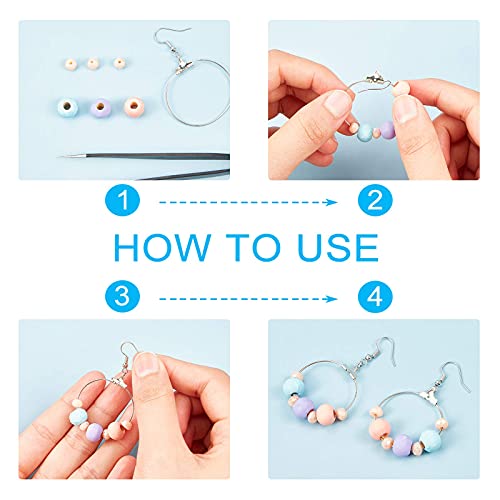 1

2

HOW TO USE

3

4