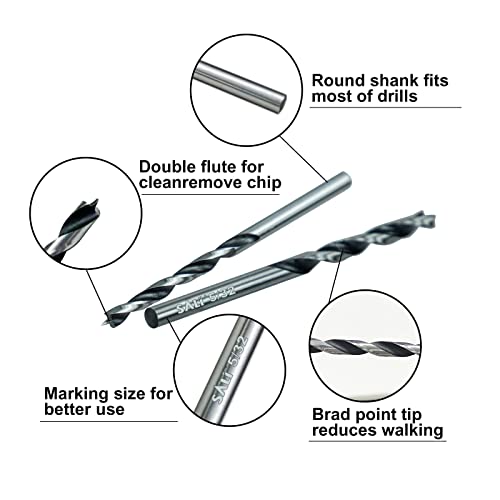 Round shank fits most of drills

Double flute for cleanremove chip

SALI 5/32

SALI 5/32

Marking size for better use

Brad point tip reduces walking