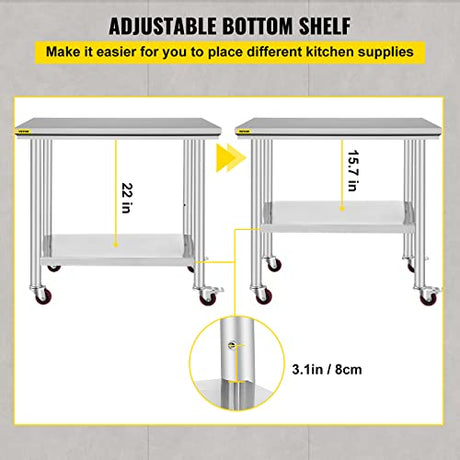 ADJUSTABLE BOTTOM SHELF

Make it easier for you to place different kitchen supplies

22 in

15.7 in

3.1in / 8cm