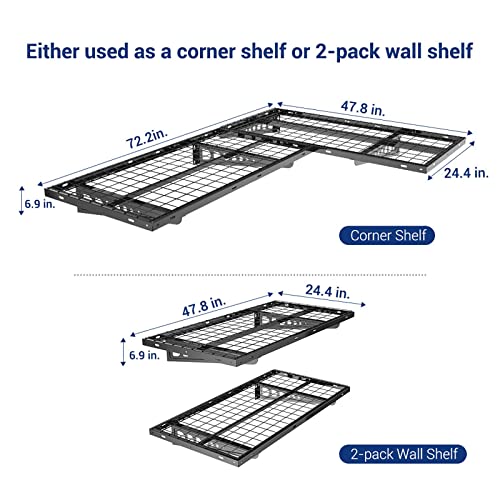 Either used as a corner shelf or 2-pack wall shelf

72.2in.

47.8 in.

24.4 in.

6.9 in.

Corner Shelf

47.8 in.

24.4 in.

6.9 in.

2-pack Wall Shelf