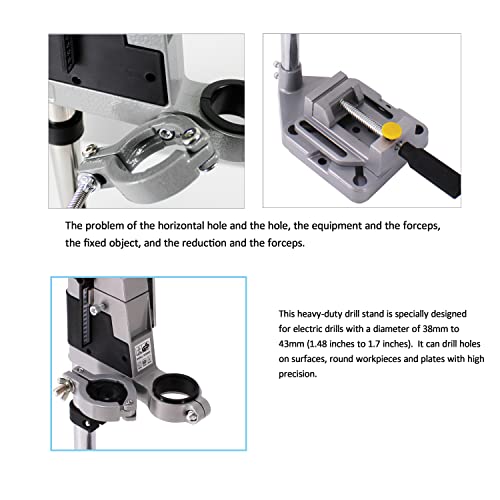 The problem of the horizontal hole and the hole, the equipment and the forceps, the fixed object, and the reduction and the forceps.

This heavy-duty drill stand is specially designed for electric drills with a diameter of 38mm to 43mm (1.48 inches to 1.7 inches). It can drill holes on surfaces, round workpieces and plates with high precision.