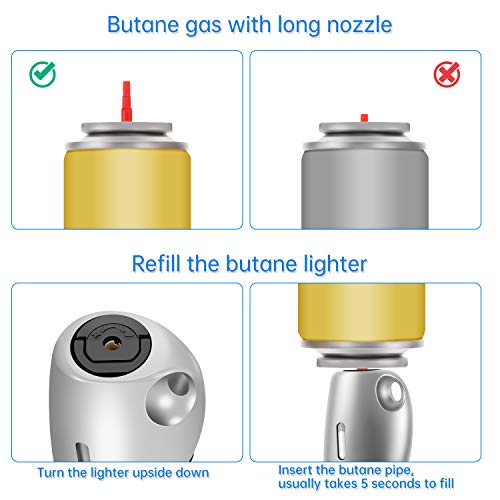 Butane gas with long nozzle

Refill the butane lighter

Turn the lighter upside down

Insert the butane pipe, usually takes 5 seconds to fill