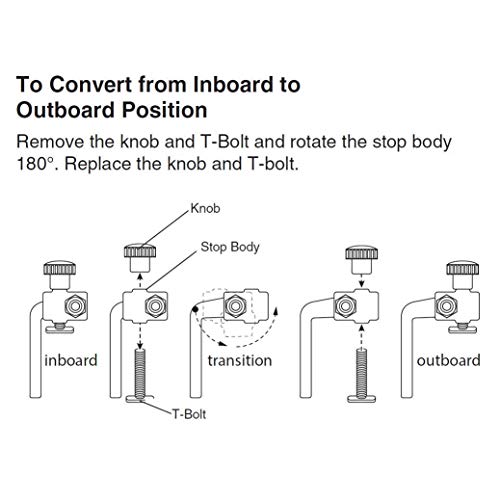 To Convert from Inboard to Outboard Position

Remove the knob and T-Bolt and rotate the stop body 180°. Replace the knob and T-bolt.

Knob

Stop Body

inboard

transition

outboard

T-Bolt