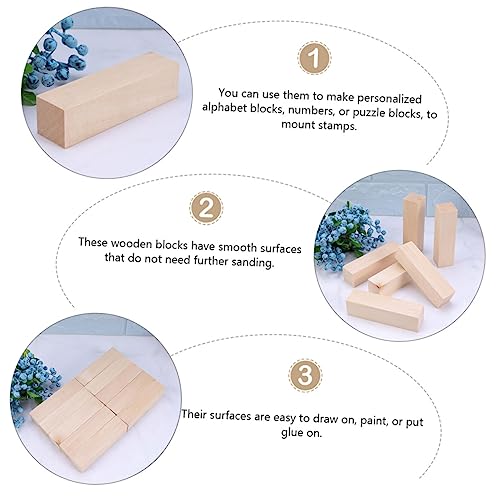 1

You can use them to make personalized alphabet blocks, numbers, or puzzle blocks, to mount stamps.

2

These wooden blocks have smooth surfaces that do not need further sanding.

3

Their surfaces are easy to draw on, paint, or put glue on.