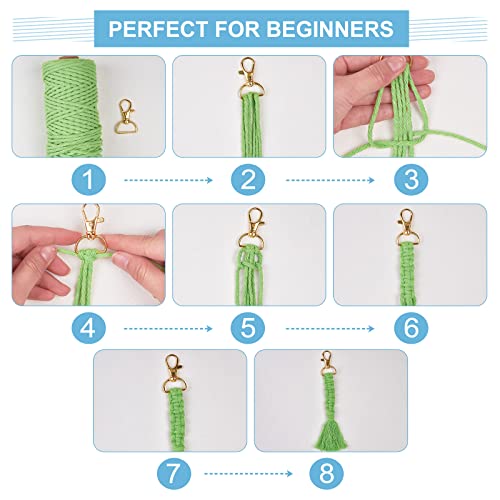 PERFECT FOR BEGINNERS

1

2

3

4

5

6

7

8